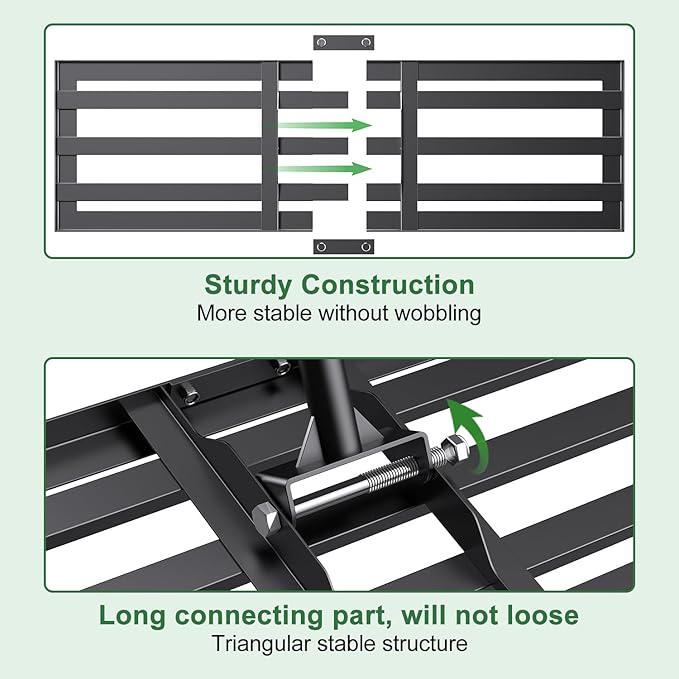 Sturdy Construction
More stable without wobbling

Long connecting part, will not loose
Triangular stable structure