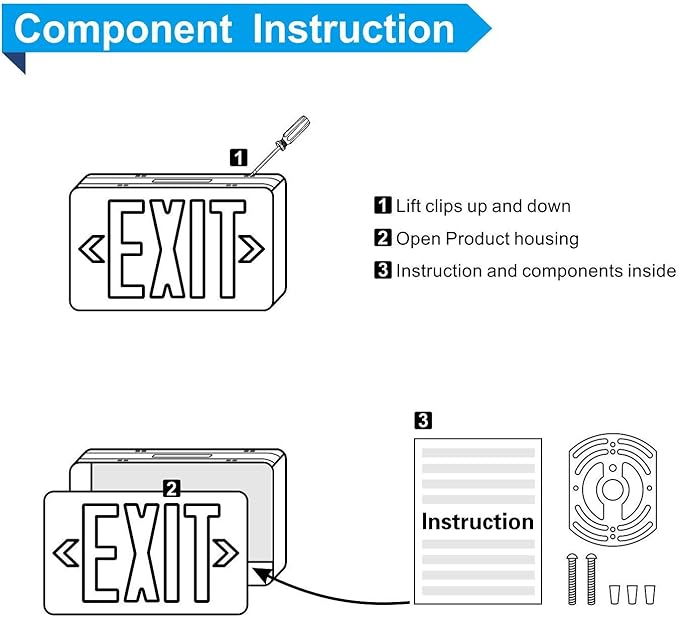 Component Instruction

1

EXIT

1 Lift clips up and down
2 Open Product housing
3 Instruction and components inside

2

EXIT

3

Instruction