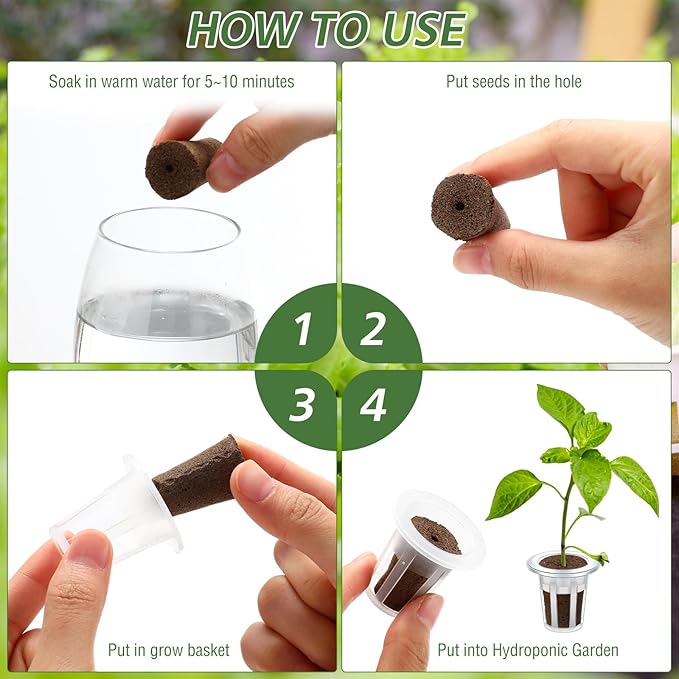 HOW TO USE

Soak in warm water for 5~10 minutes

Put seeds in the hole

1

2

3

4

Put in grow basket

Put into Hydroponic Garden