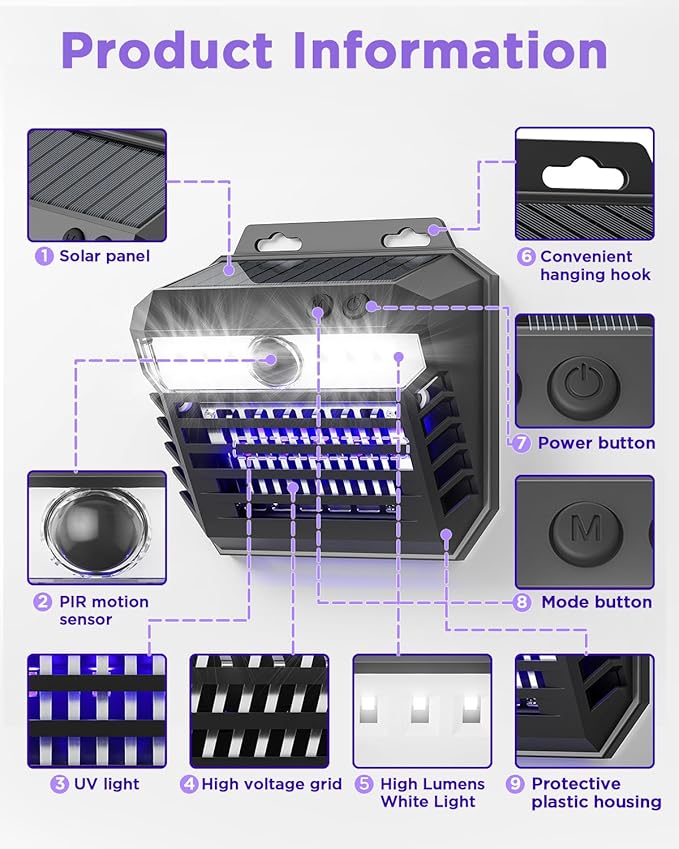 Product Information

1 Solar panel

6 Convenient hanging hook

7 Power button

M

2 PIR motion sensor

8 Mode button

3 UV light

4 High voltage grid

5 High Lumens White Light

9 Protective plastic housing