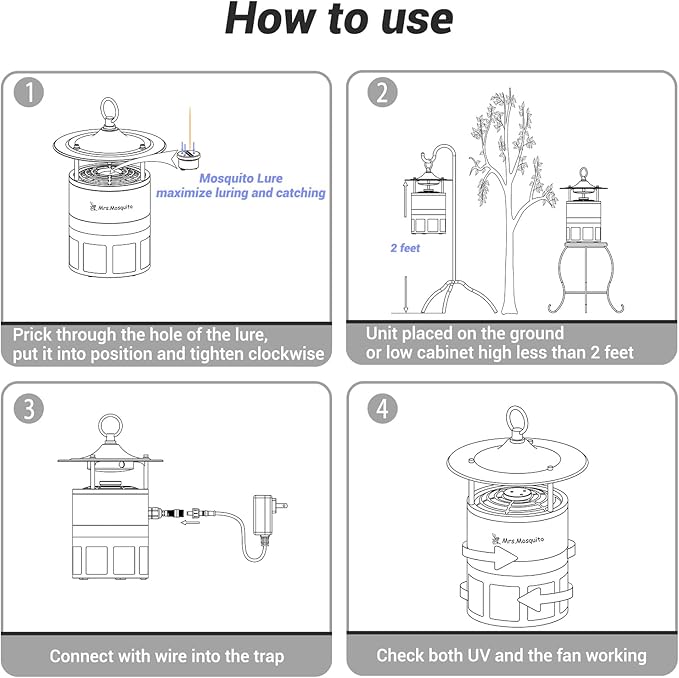 How to use

1

Mosquito Lure
maximize luring and catching

Mrs.Mosquito

Prick through the hole of the lure, put it into position and tighten clockwise

2

2 feet

Unit placed on the ground or low cabinet high less than 2 feet

3

Connect with wire into the trap

4

Mrs.Mosquito

Check both UV and the fan working