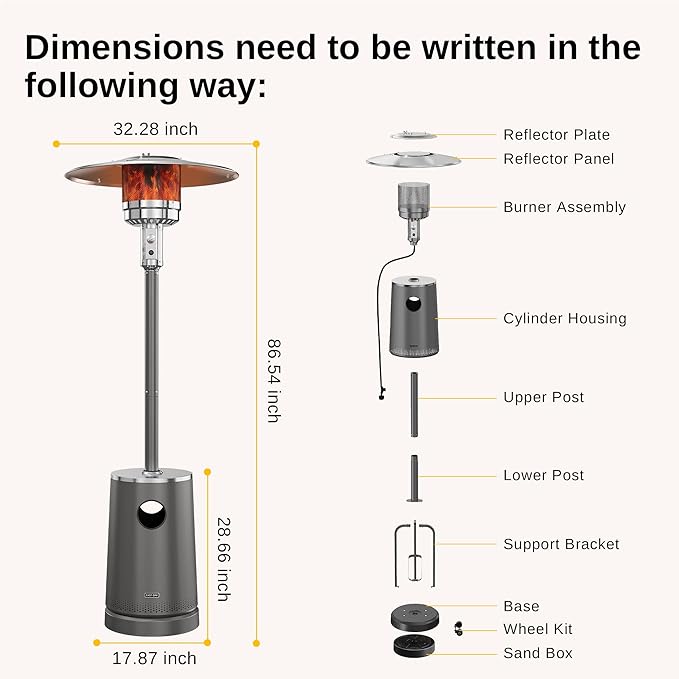 Dimensions need to be written in the following way:

32.28 inch

86.54 inch

28.66 inch

17.87 inch

Reflector Plate
Reflector Panel
Burner Assembly
Cylinder Housing
Upper Post
Lower Post
Support Bracket
Base
Wheel Kit
Sand Box