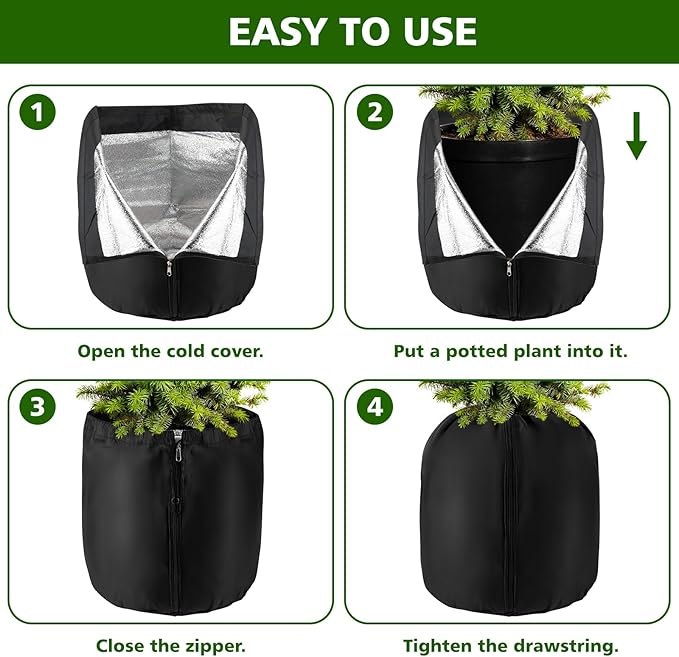 EASY TO USE

1

Open the cold cover.

2

Put a potted plant into it.

3

Close the zipper.

4

Tighten the drawstring.