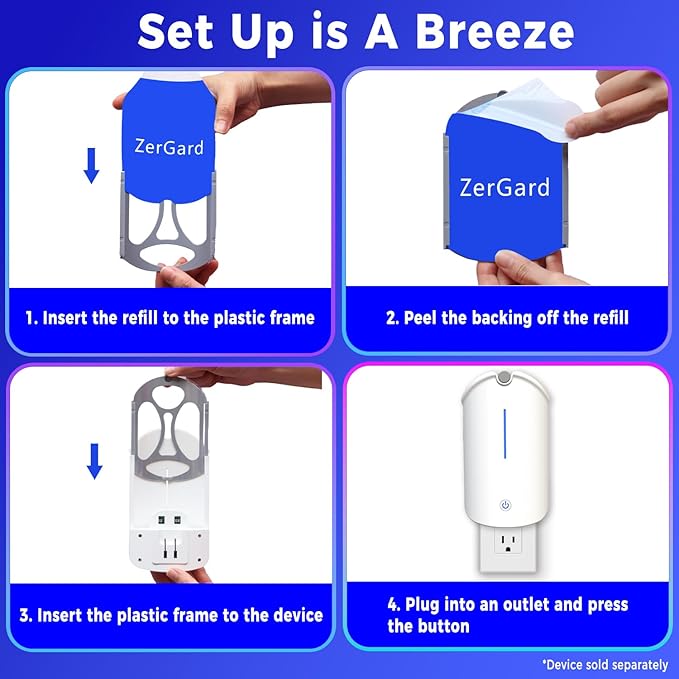 Set Up is A Breeze

ZerGard

1. Insert the refill to the plastic frame

ZerGard

2. Peel the backing off the refill

3. Insert the plastic frame to the device

4. Plug into an outlet and press the button

*Device sold separately