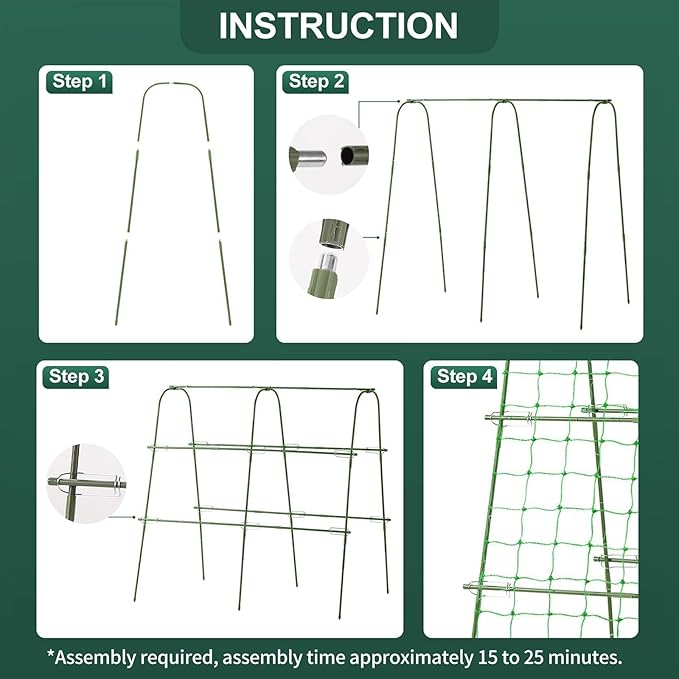 INSTRUCTION

Step 1

Step 2

Step 3

Step 4

*Assembly required, assembly time approximately 15 to 25 minutes.