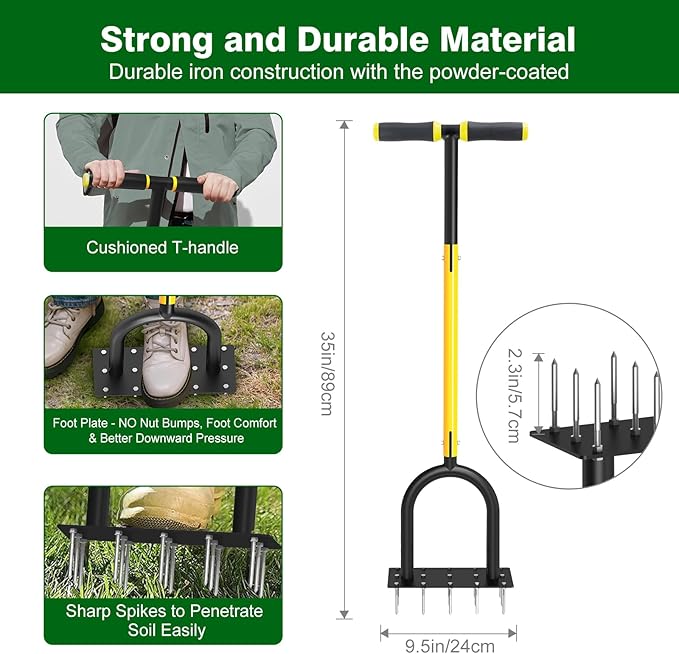 Strong and Durable Material
Durable iron construction with the powder-coated

Cushioned T-handle

Foot Plate - NO Nut Bumps, Foot Comfort & Better Downward Pressure

Sharp Spikes to Penetrate Soil Easily

35in/89cm

2.3in/5.7cm

9.5in/24cm