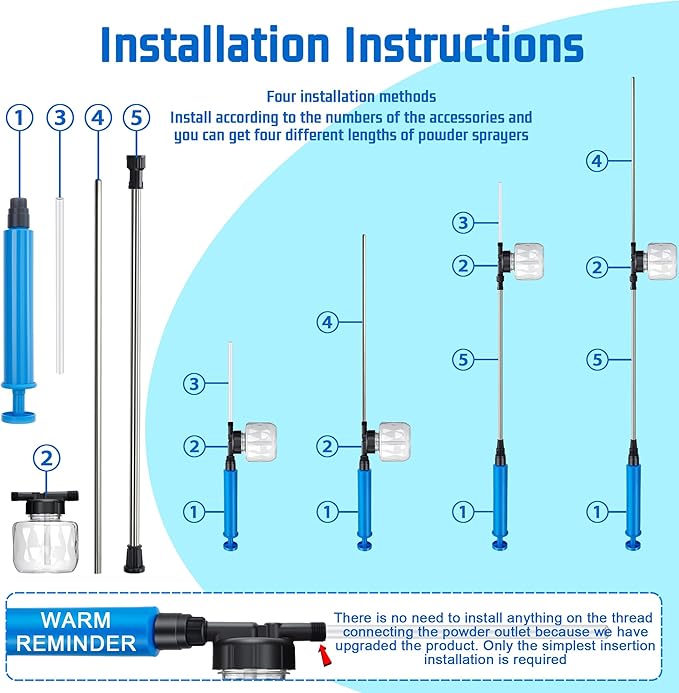 Installation Instructions

Four installation methods
Install according to the numbers of the accessories and you can get four different lengths of powder sprayers

1 3 4 5

2

3
2
1

4
2
1

3
2
5
1

4
2
5
1

WARM REMINDER

There is no need to install anything on the thread connecting the powder outlet because we have upgraded the product. Only the simplest insertion installation is required