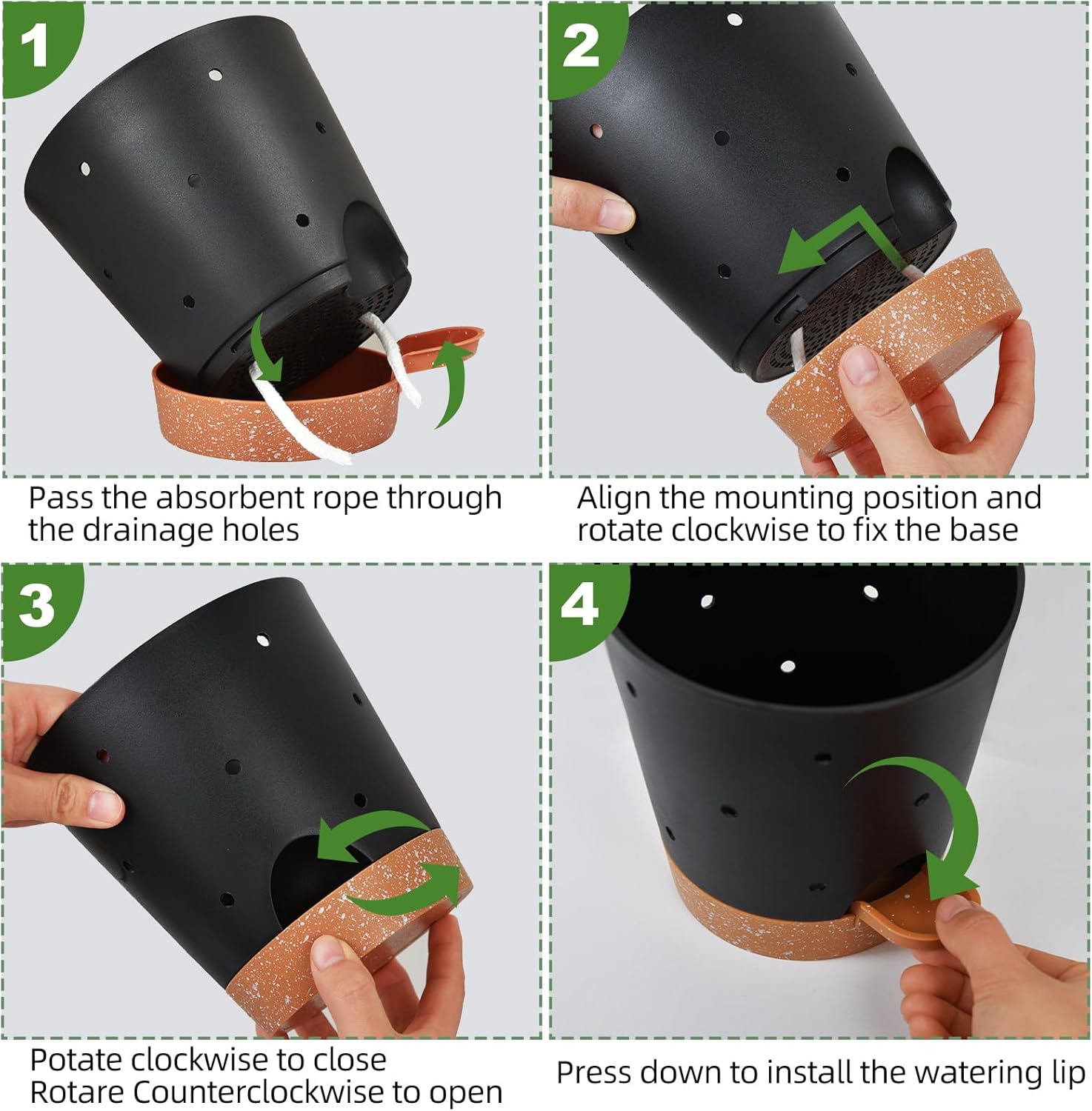 1

Pass the absorbent rope through the drainage holes

2

Align the mounting position and rotate clockwise to fix the base

3

Potate clockwise to close
Rotare Counterclockwise to open

4

Press down to install the watering lip