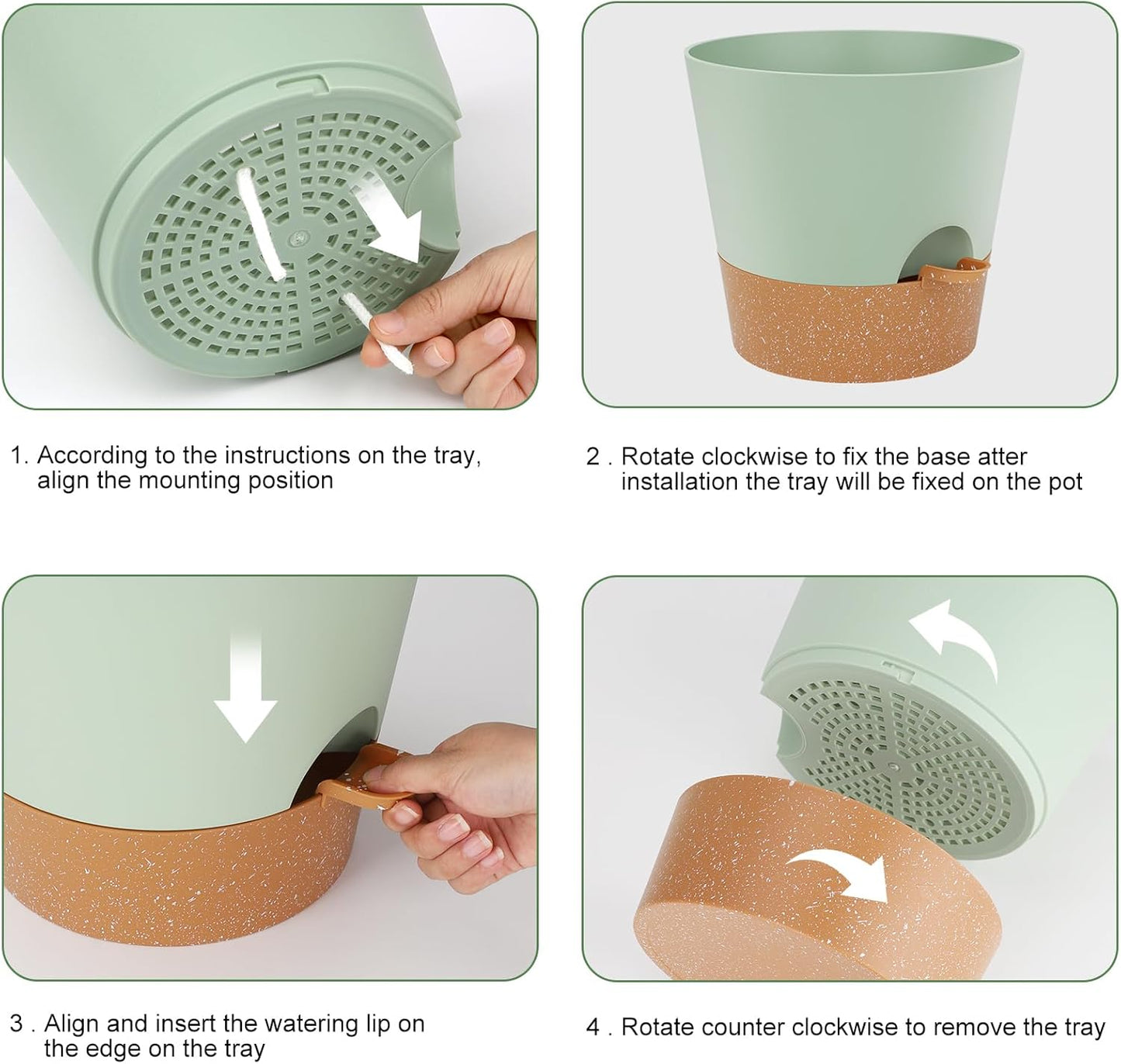 1. According to the instructions on the tray, align the mounting position

2 . Rotate clockwise to fix the base atter installation the tray will be fixed on the pot

3 . Align and insert the watering lip on the edge on the tray

4 . Rotate counter clockwise to remove the tray