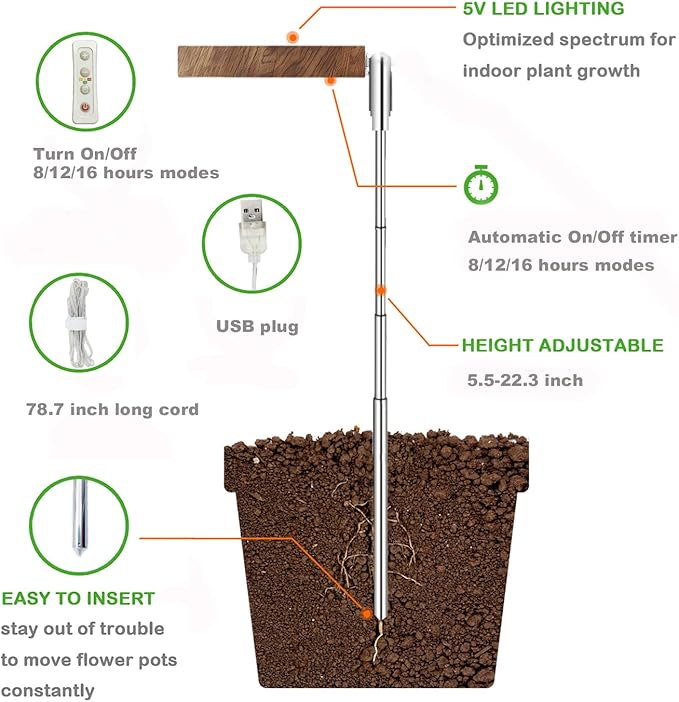 5V LED LIGHTING
Optimized spectrum for indoor plant growth

Turn On/Off
8/12/16 hours modes

Automatic On/Off timer
8/12/16 hours modes

USB plug

HEIGHT ADJUSTABLE
5.5-22.3 inch

78.7 inch long cord

EASY TO INSERT
stay out of trouble to move flower pots constantly