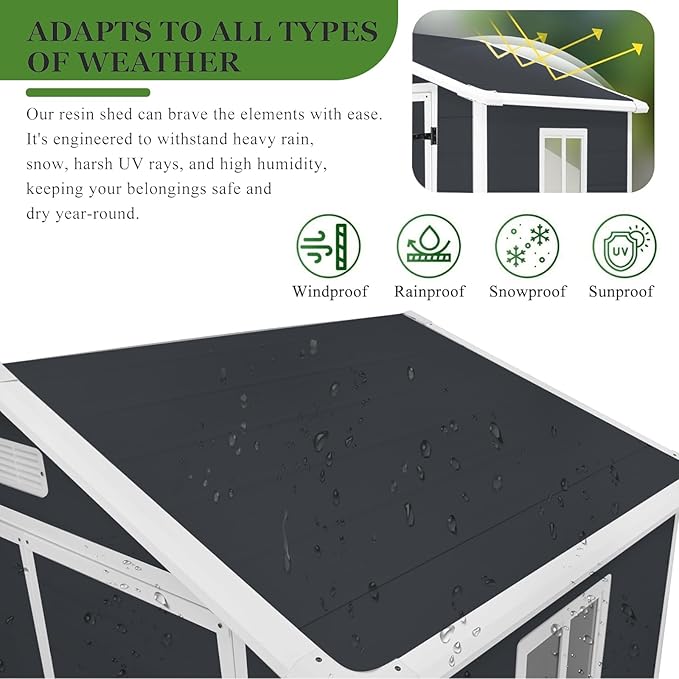 ADAPTS TO ALL TYPES OF WEATHER

Our resin shed can brave the elements with ease. It's engineered to withstand heavy rain, snow, harsh UV rays, and high humidity, keeping your belongings safe and dry year-round.

UV

Windproof Rainproof Snowproof Sunproof