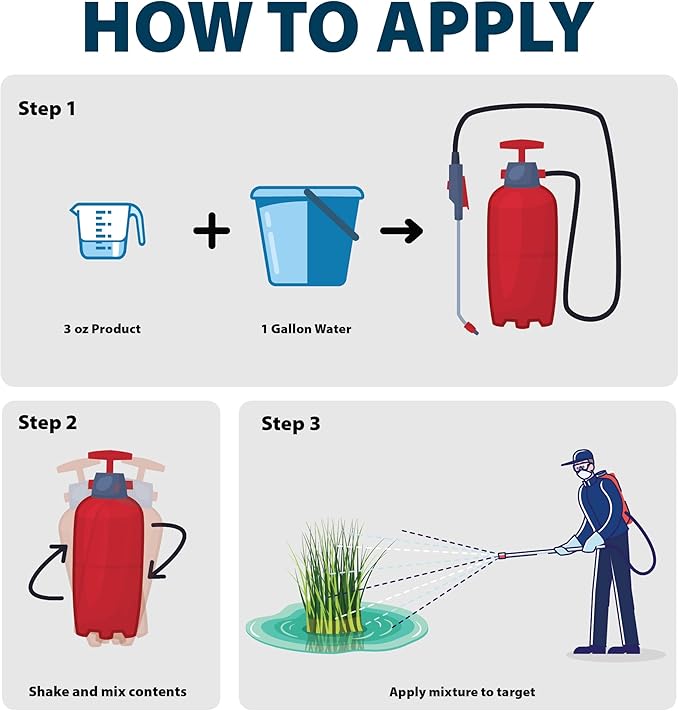 HOW TO APPLY

Step 1

3 oz Product

1 Gallon Water

Step 2

Shake and mix contents

Step 3

Apply mixture to target