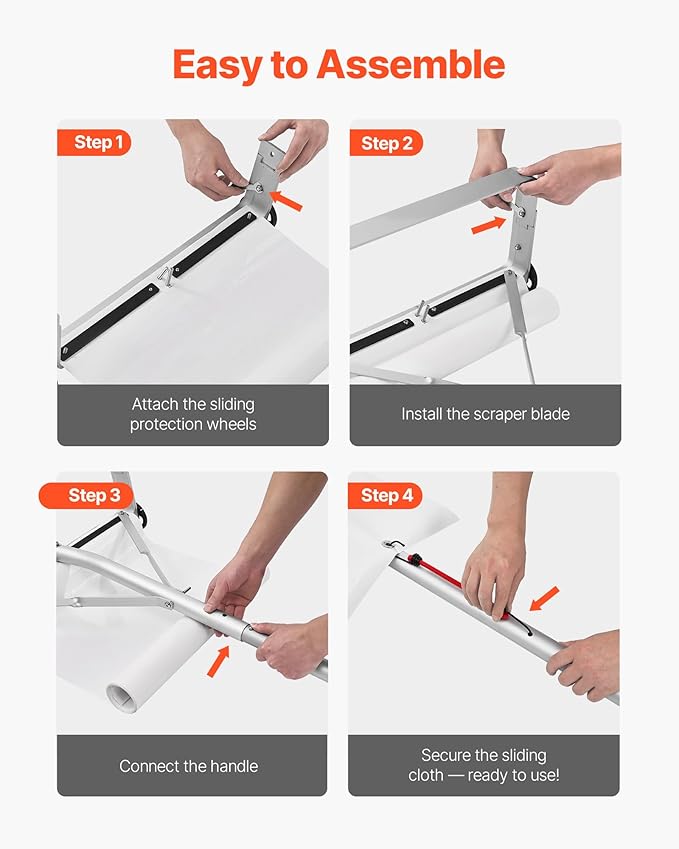 Easy to Assemble

Step 1

Attach the sliding protection wheels

Step 2

Install the scraper blade

Step 3

Connect the handle

Step 4

Secure the sliding cloth — ready to use!