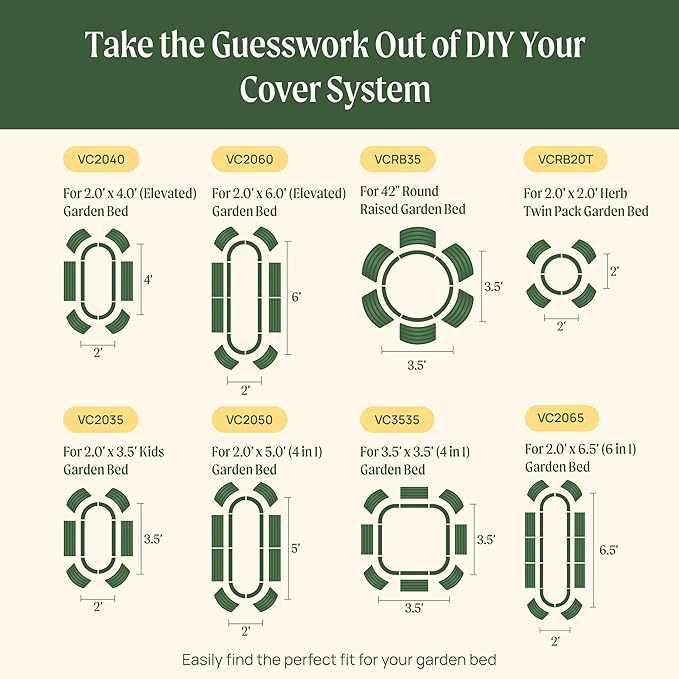 Take the Guesswork Out of DIY Your Cover System

VC2040

For 2.0' x 4.0' (Elevated) Garden Bed

4'

2'

VC2060

For 2.0' x 6.0' (Elevated) Garden Bed

6'

2'

VCRB35

For 42" Round Raised Garden Bed

3.5'

3.5'

VCRB20T

For 2.0' x 2.0' Herb Twin Pack Garden Bed

2'

2'

VC2035

For 2.0' x 3.5' Kids Garden Bed

3.5'

2'

VC2050

For 2.0' x 5.0' (4 in 1) Garden Bed

5'

2'

VC3535

For 3.5' x 3.5' (4 in 1) Garden Bed

3.5'

3.5'

VC2065

For 2.0' x 6.5' (6 in 1) Garden Bed

6.5'

2'

Easily find the perfect fit for your garden bed