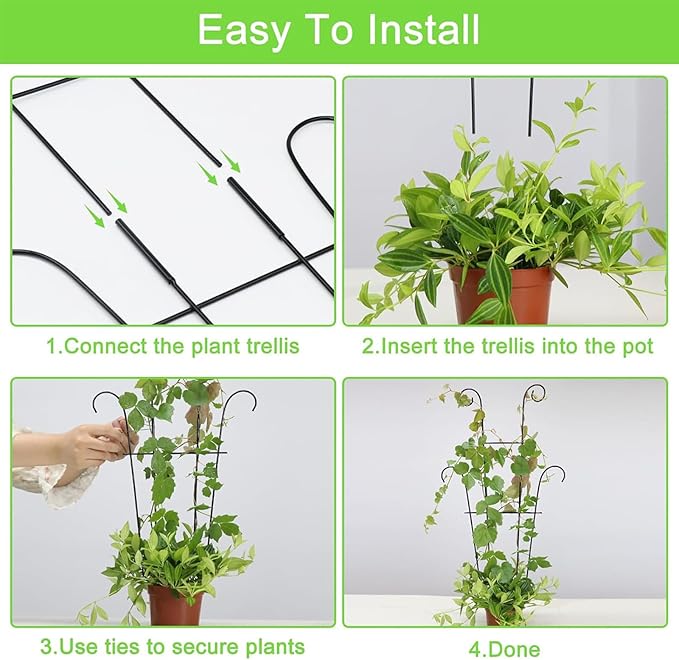 Easy To Install

1.Connect the plant trellis

2.Insert the trellis into the pot

3.Use ties to secure plants

4.Done