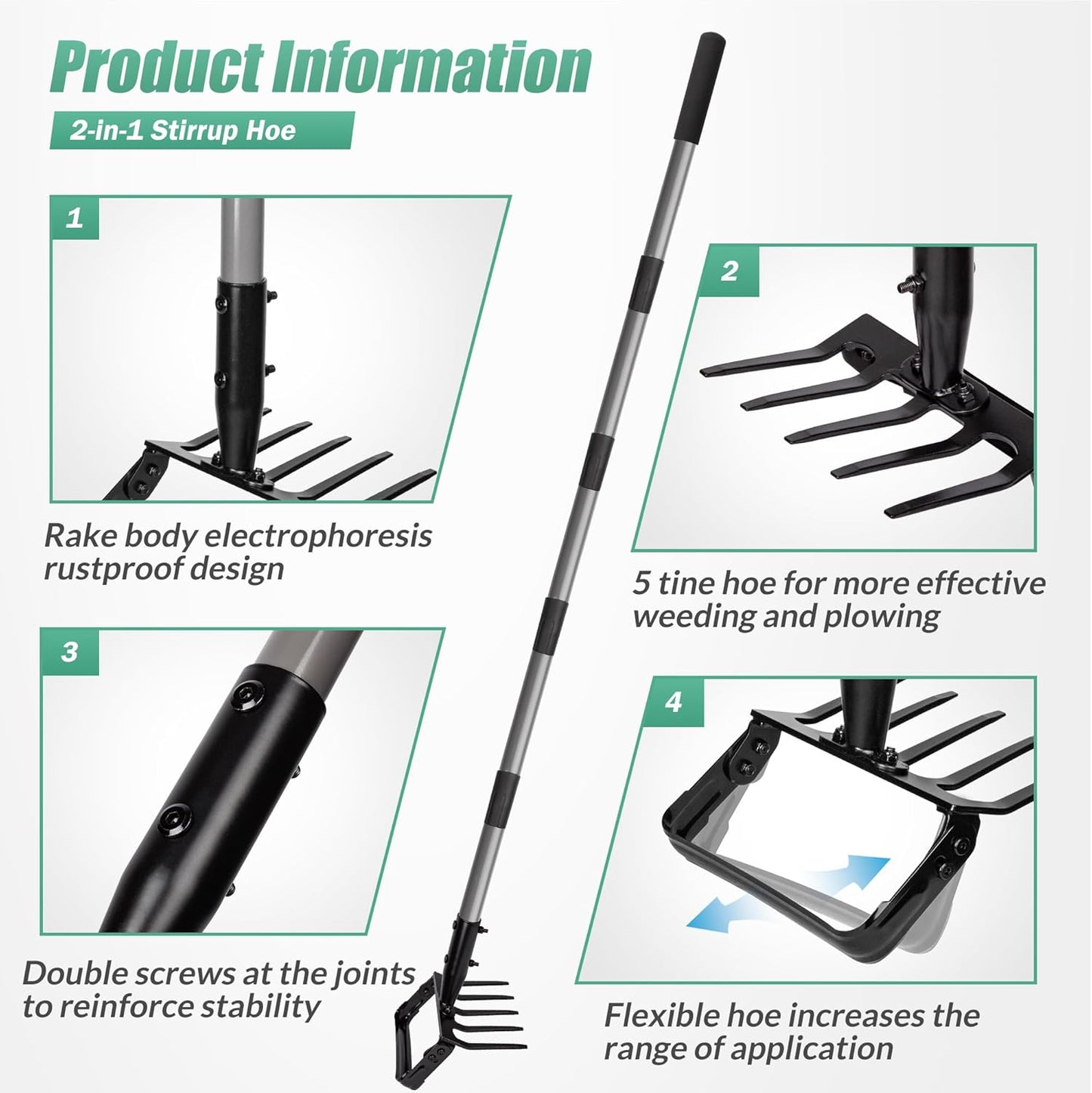 Product Information

2-in-1 Stirrup Hoe

1

Rake body electrophoresis rustproof design

2

5 tine hoe for more effective weeding and plowing

3

Double screws at the joints to reinforce stability

4

Flexible hoe increases the range of application