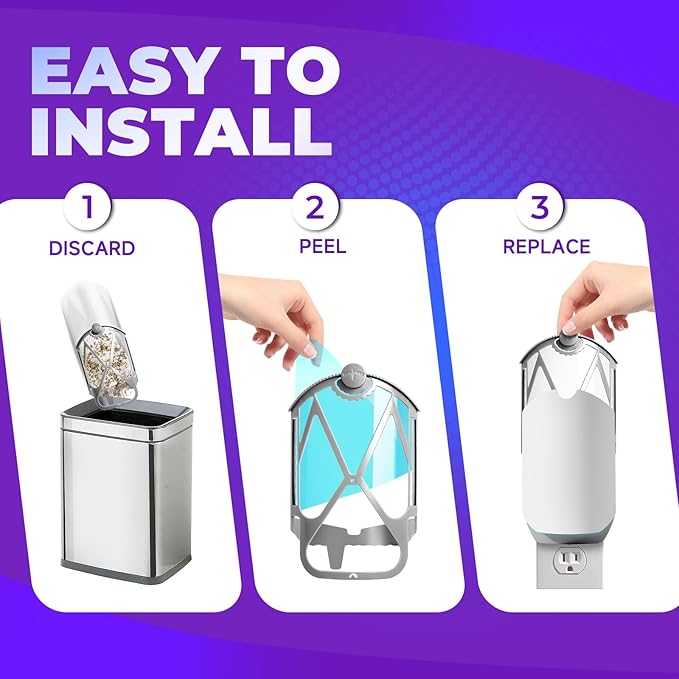 EASY TO INSTALL

1
DISCARD

2
PEEL

3
REPLACE