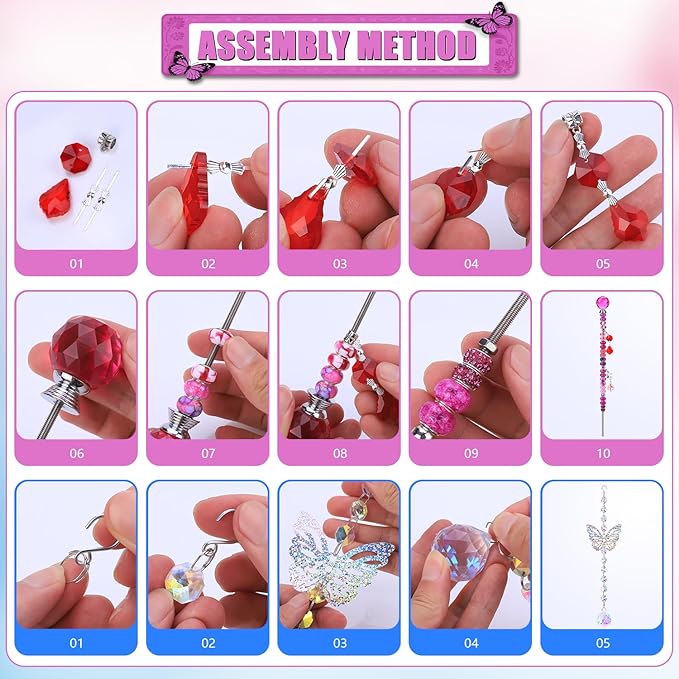 ASSEMBLY METHOD

01

02

03

04

05

06

07

08

09

10

01

02

03

04

05