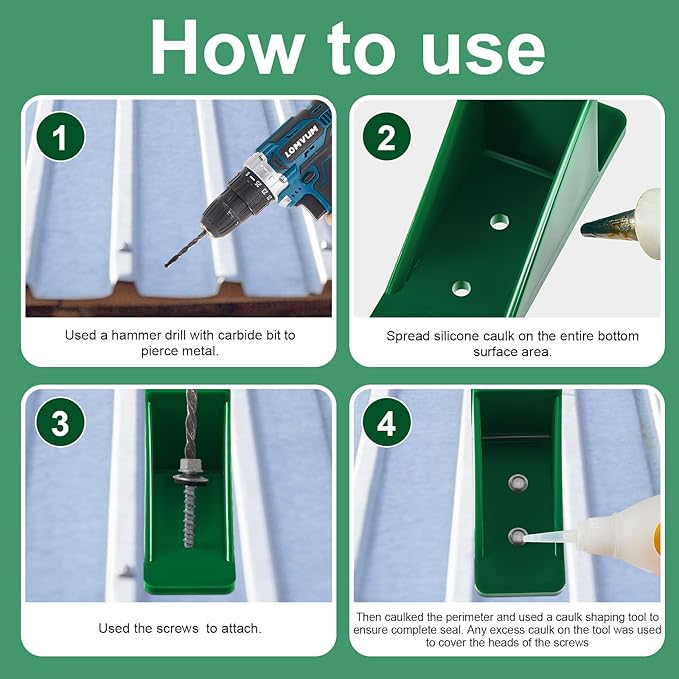 How to use

1

LOMVUM

Used a hammer drill with carbide bit to pierce metal.

2

Spread silicone caulk on the entire bottom surface area.

3

Used the screws to attach.

4

Then caulked the perimeter and used a caulk shaping tool to ensure complete seal. Any excess caulk on the tool was used to cover the heads of the screws