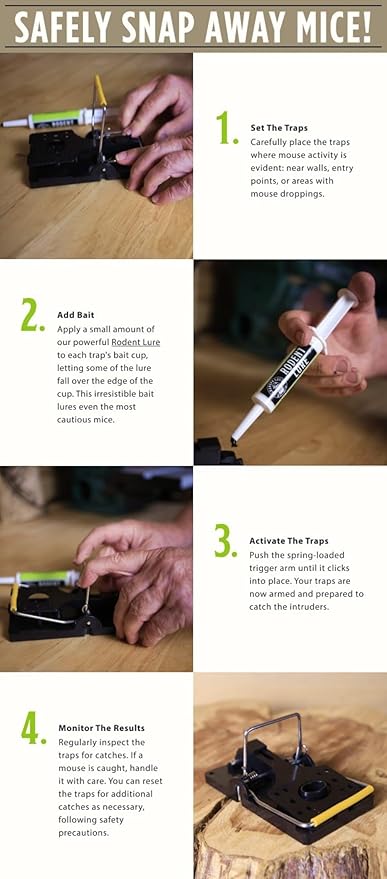 SAFELY SNAP AWAY MICE!

RODENT

1. Set The Traps
Carefully place the traps where mouse activity is evident: near walls, entry points, or areas with mouse droppings.

2. Add Bait
Apply a small amount of our powerful Rodent Lure to each trap's bait cup, letting some of the lure fall over the edge of the cup. This irresistible bait lures even the most cautious mice.

RODENT LURE

3. Activate The Traps
Push the spring-loaded trigger arm until it clicks into place. Your traps are now armed and prepared to catch the intruders.

4. Monitor The Results
Regularly inspect the traps for catches. If a mouse is caught, handle it with care. You can reset the traps for additional catches as necessary, following safety precautions.