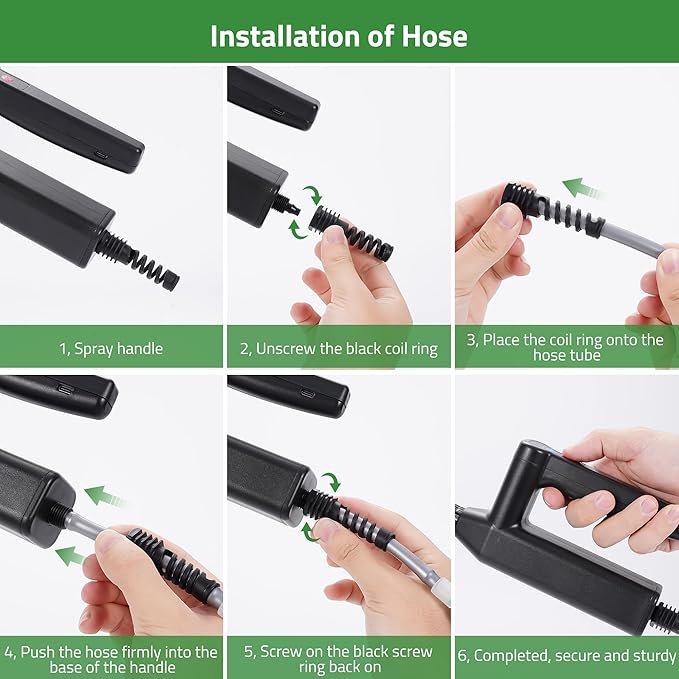 Installation of Hose

1, Spray handle

2, Unscrew the black coil ring

3, Place the coil ring onto the hose tube

4, Push the hose firmly into the base of the handle

5, Screw on the black screw ring back on

6, Completed, secure and sturdy