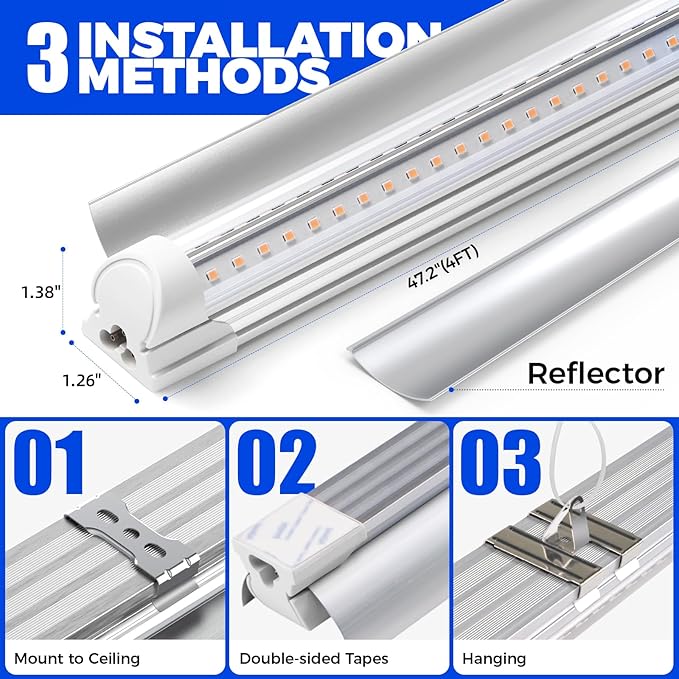 3 INSTALLATION METHODS

1.38"

1.26"

47.2"(4FT)

Reflector

01

Mount to Ceiling

02

Double-sided Tapes

03

Hanging