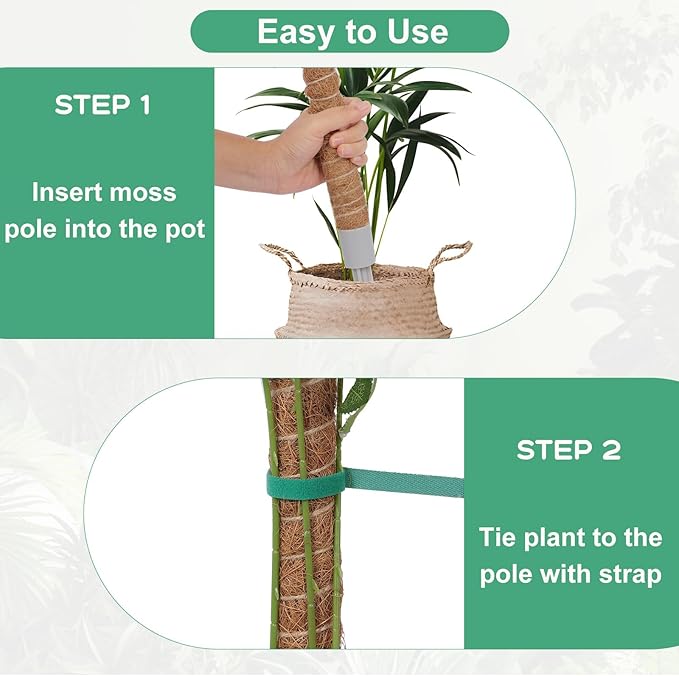 Easy to Use

STEP 1

Insert moss pole into the pot

STEP 2

Tie plant to the pole with strap