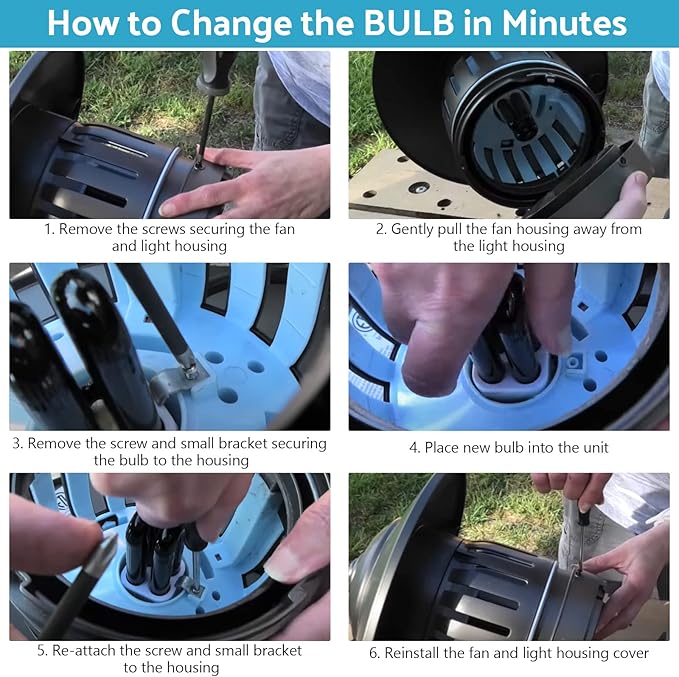 How to Change the BULB in Minutes

1. Remove the screws securing the fan and light housing

2. Gently pull the fan housing away from the light housing

3. Remove the screw and small bracket securing the bulb to the housing

4. Place new bulb into the unit

5. Re-attach the screw and small bracket to the housing

6. Reinstall the fan and light housing cover