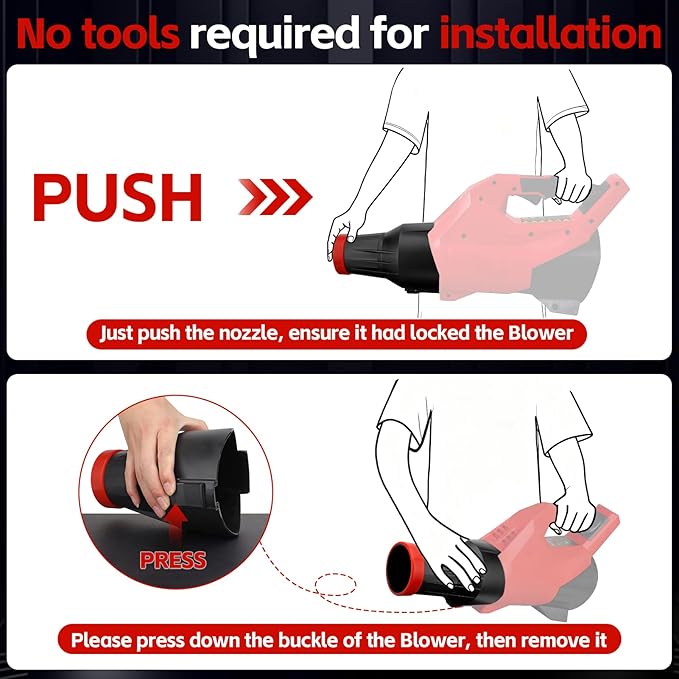 No tools required for installation

PUSH

Just push the nozzle, ensure it had locked the Blower

PRESS

Please press down the buckle of the Blower, then remove it