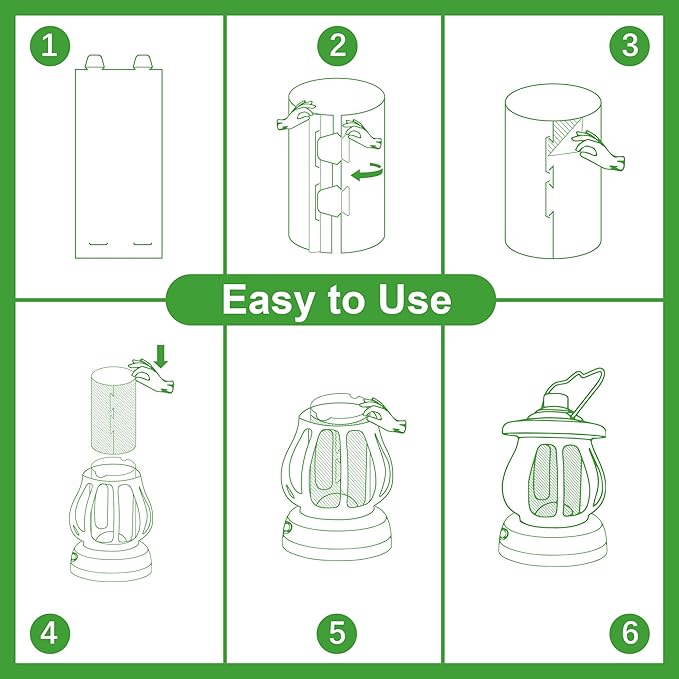 1

2

3

Easy to Use

4

5

6