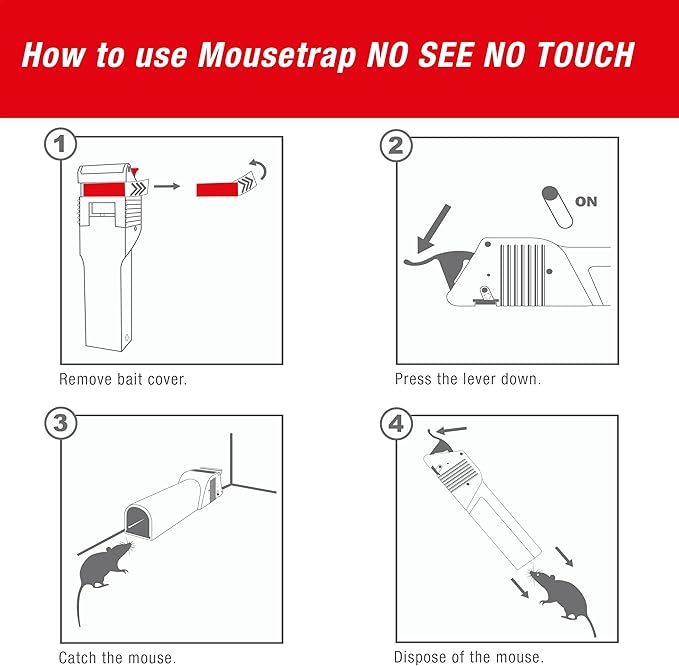 How to use Mousetrap NO SEE NO TOUCH

1

Remove bait cover.

2

ON

Press the lever down.

3

Catch the mouse.

4

Dispose of the mouse.