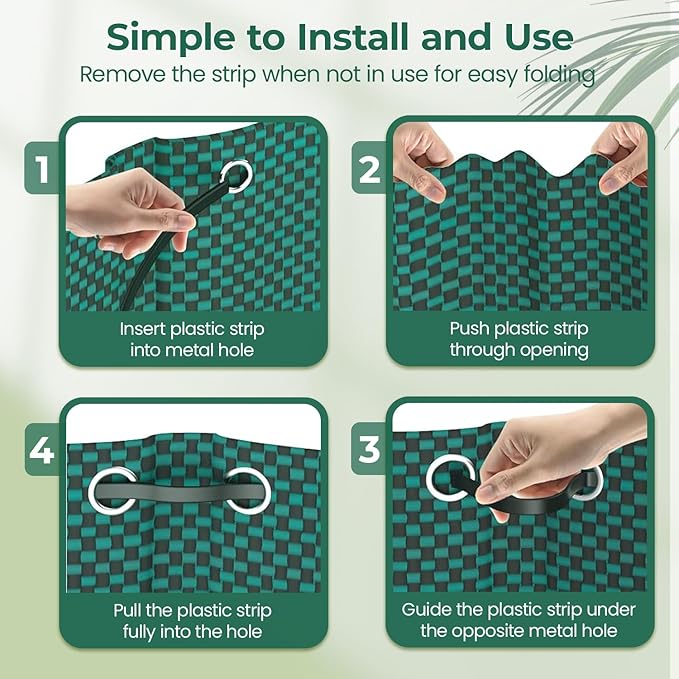 Simple to Install and Use
Remove the strip when not in use for easy folding

1
Insert plastic strip into metal hole

2
Push plastic strip through opening

4
Pull the plastic strip fully into the hole

3
Guide the plastic strip under the opposite metal hole