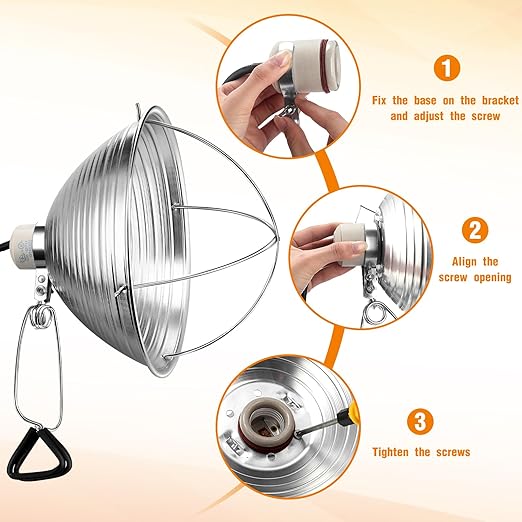 1

Fix the base on the bracket and adjust the screw

2

Align the screw opening

3

Tighten the screws