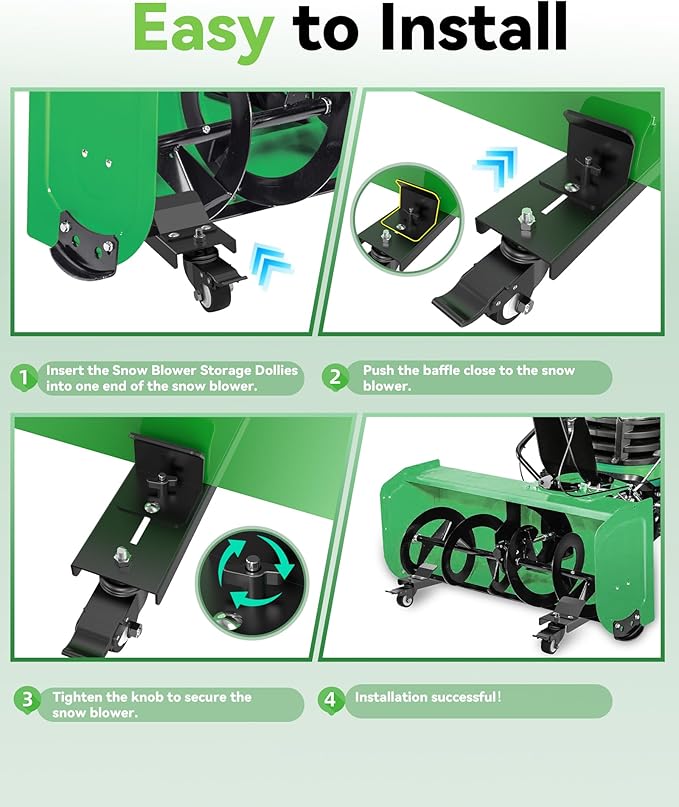 Easy to Install

1 Insert the Snow Blower Storage Dollies into one end of the snow blower.

2 Push the baffle close to the snow blower.

3 Tighten the knob to secure the snow blower.

4 Installation successful!