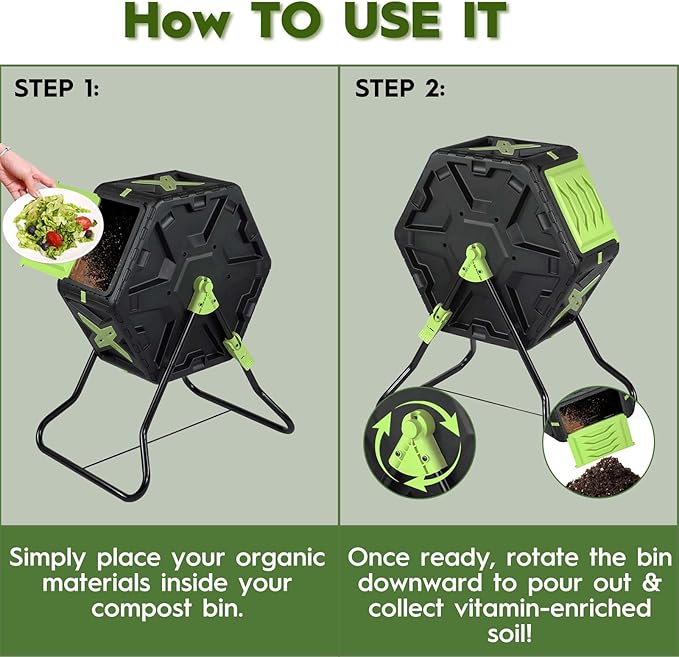 How TO USE IT

STEP 1:

Simply place your organic materials inside your compost bin.

STEP 2:

Once ready, rotate the bin downward to pour out & collect vitamin-enriched soil!