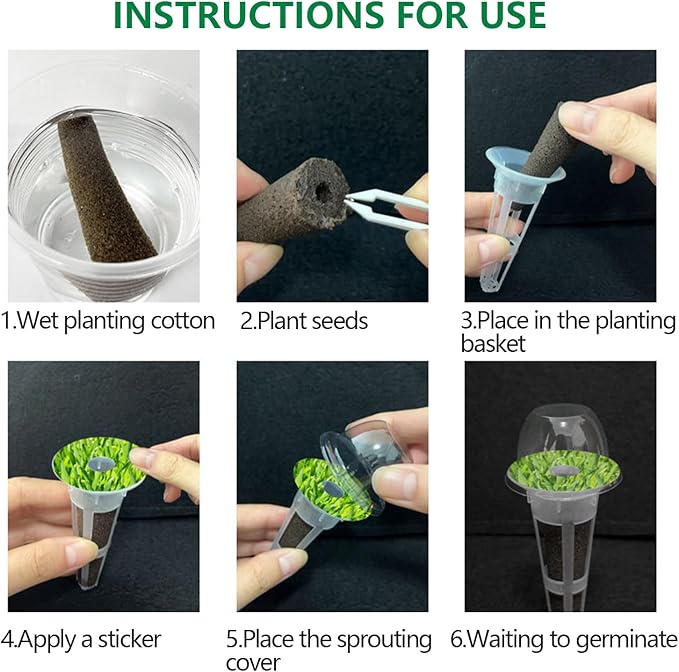 INSTRUCTIONS FOR USE

1.Wet planting cotton

2.Plant seeds

3.Place in the planting basket

4.Apply a sticker

5.Place the sprouting cover

6.Waiting to germinate