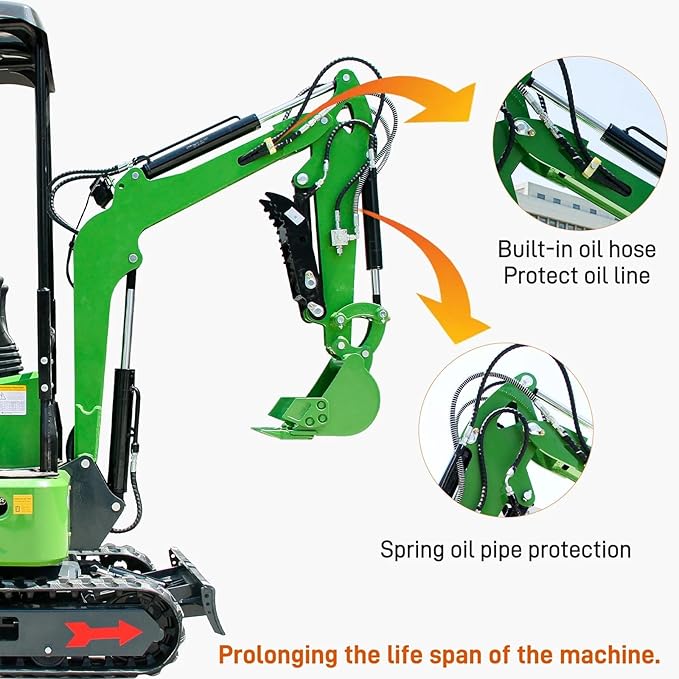 Built-in oil hose
Protect oil line

Spring oil pipe protection

Prolonging the life span of the machine.