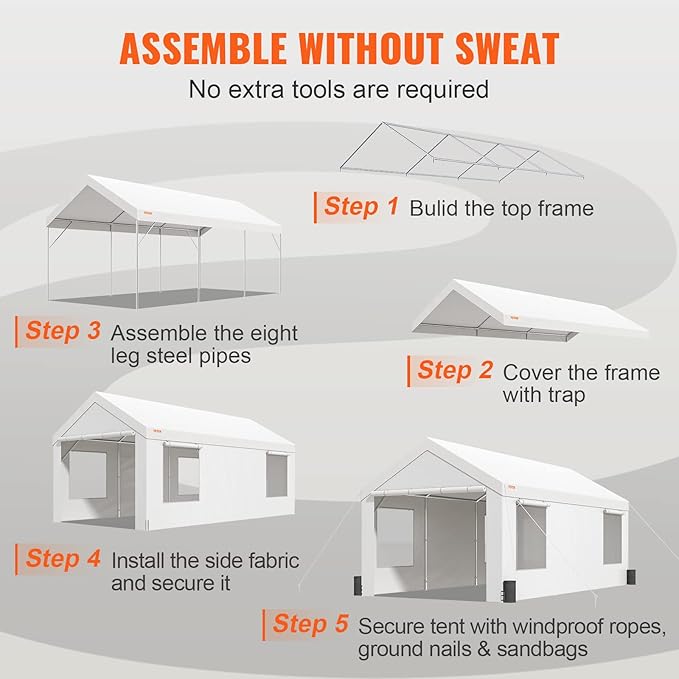 ASSEMBLE WITHOUT SWEAT
No extra tools are required

Step 1 Bulid the top frame

Step 3 Assemble the eight leg steel pipes

Step 2 Cover the frame with trap

Step 4 Install the side fabric and secure it

Step 5 Secure tent with windproof ropes, ground nails & sandbags