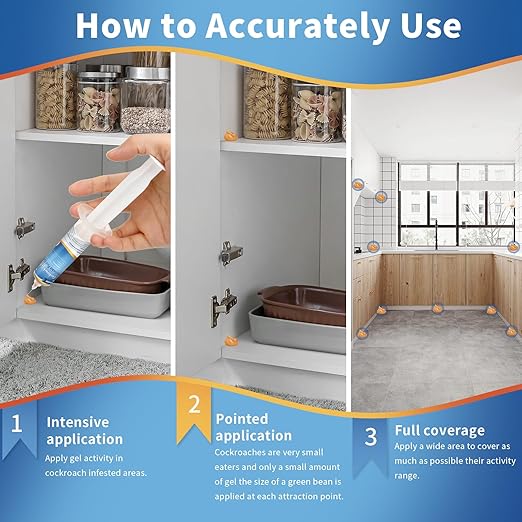 How to Accurately Use

1
Intensive application
Apply gel activity in cockroach infested areas.

2
Pointed application
Cockroaches are very small eaters and only a small amount of gel the size of a green bean is applied at each attraction point.

3
Full coverage
Apply a wide area to cover as much as possible their activity range.