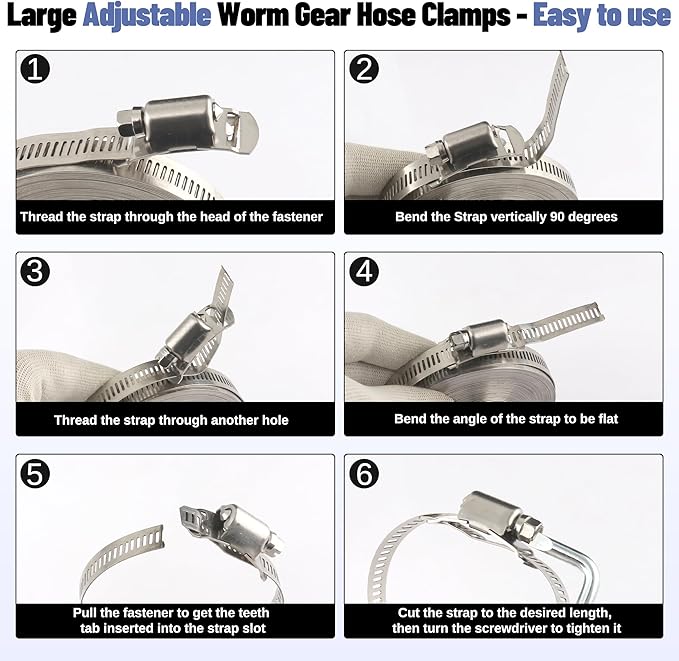 Large Adjustable Worm Gear Hose Clamps - Easy to use

1
Thread the strap through the head of the fastener

2
Bend the Strap vertically 90 degrees

3
Thread the strap through another hole

4
Bend the angle of the strap to be flat

5
Pull the fastener to get the teeth tab inserted into the strap slot

6
Cut the strap to the desired length, then turn the screwdriver to tighten it