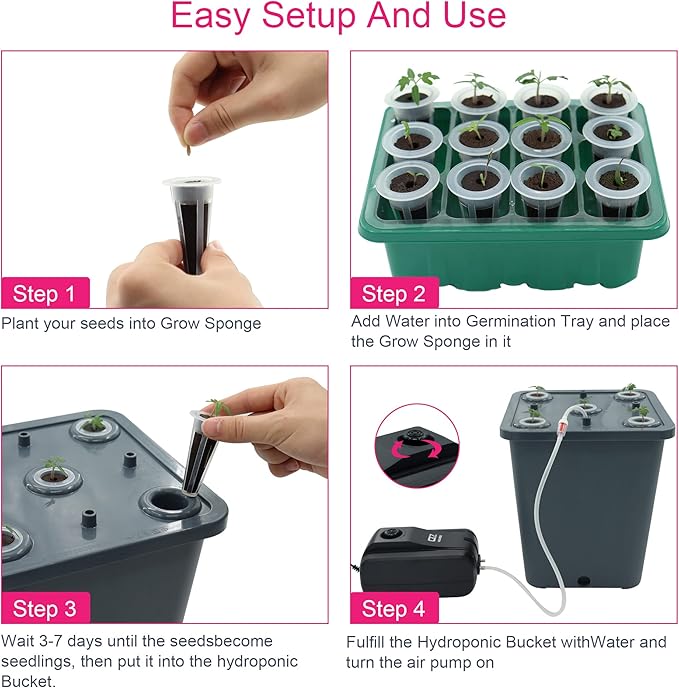 Easy Setup And Use

Step 1

Plant your seeds into Grow Sponge

Step 2

Add Water into Germination Tray and place the Grow Sponge in it

Step 3

Wait 3-7 days until the seedsbecome seedlings, then put it into the hydroponic Bucket.

Step 4

Fulfill the Hydroponic Bucket withWater and turn the air pump on