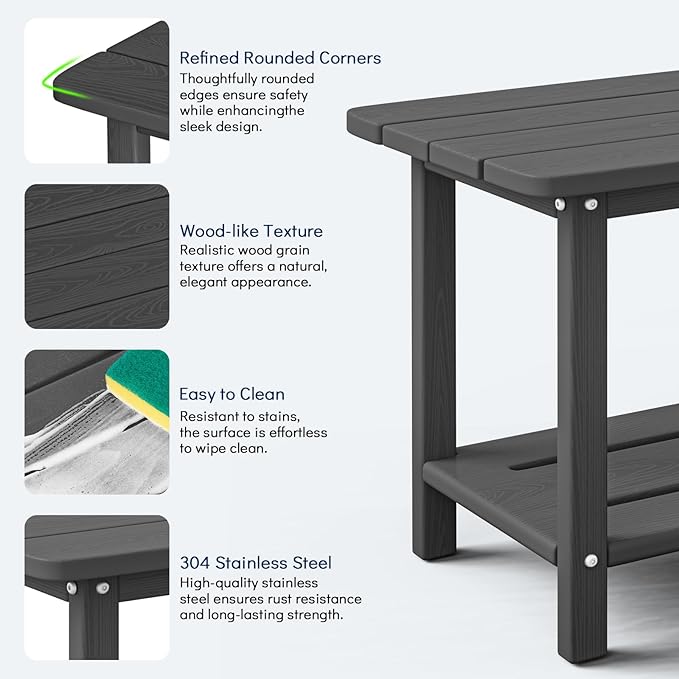 Refined Rounded Corners
Thoughtfully rounded edges ensure safety while enhancingthe sleek design.

Wood-like Texture
Realistic wood grain texture offers a natural, elegant appearance.

Easy to Clean
Resistant to stains, the surface is effortless to wipe clean.

304 Stainless Steel
High-quality stainless steel ensures rust resistance and long-lasting strength.