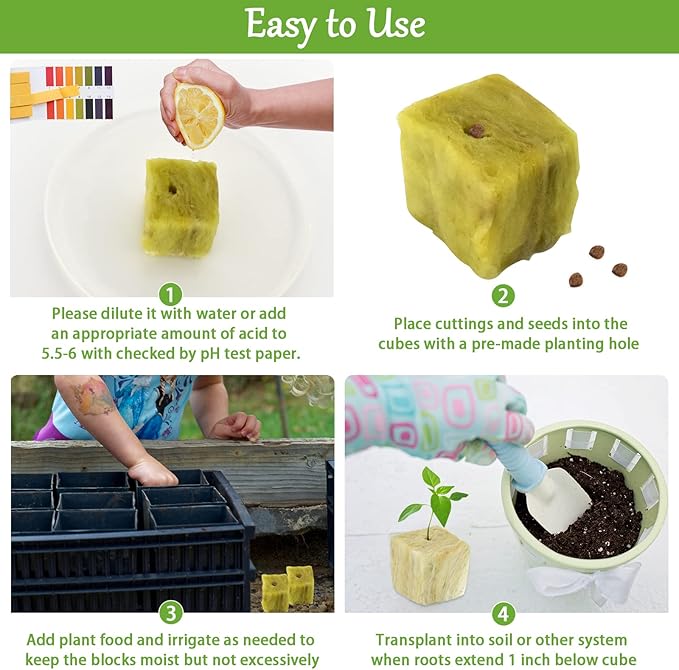 Easy to Use

1
Please dilute it with water or add an appropriate amount of acid to 5.5-6 with checked by pH test paper.

2
Place cuttings and seeds into the cubes with a pre-made planting hole

3
Add plant food and irrigate as needed to keep the blocks moist but not excessively

4
Transplant into soil or other system when roots extend 1 inch below cube