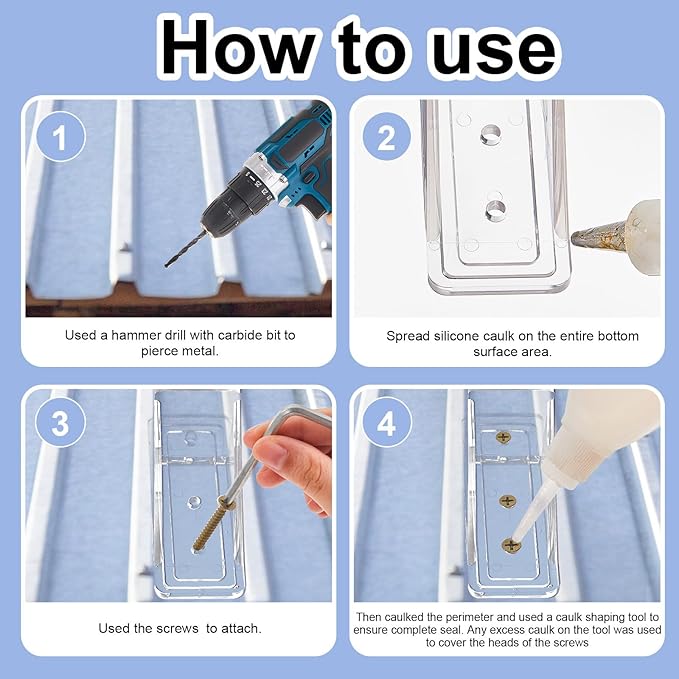 How to use

1

Used a hammer drill with carbide bit to pierce metal.

2

Spread silicone caulk on the entire bottom surface area.

3

Used the screws to attach.

4

Then caulked the perimeter and used a caulk shaping tool to ensure complete seal. Any excess caulk on the tool was used to cover the heads of the screws