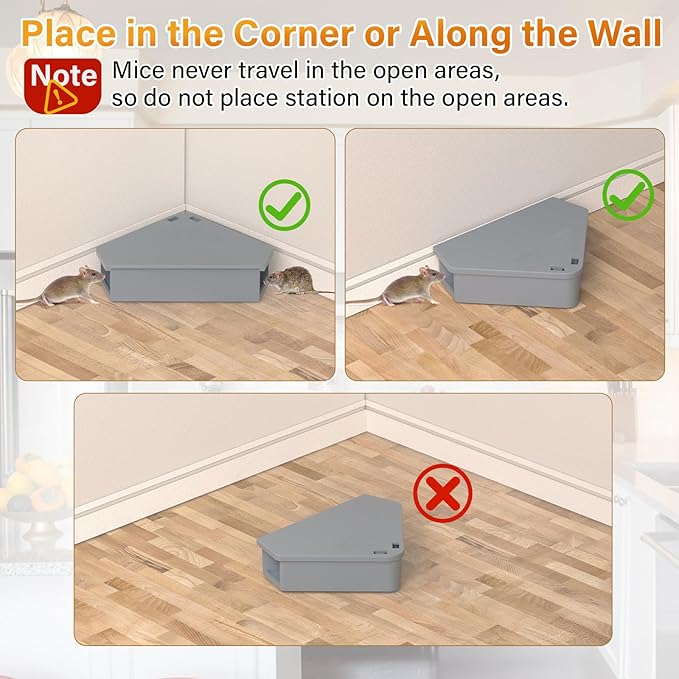 Place in the Corner or Along the Wall

Note

Mice never travel in the open areas, so do not place station on the open areas.