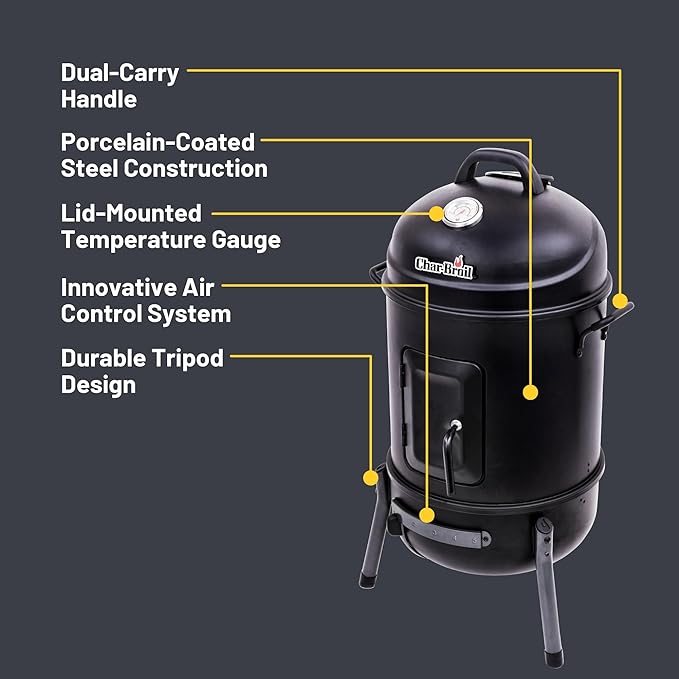 Dual-Carry Handle

Porcelain-Coated Steel Construction

Lid-Mounted Temperature Gauge

Innovative Air Control System

Durable Tripod Design

Char-Broil