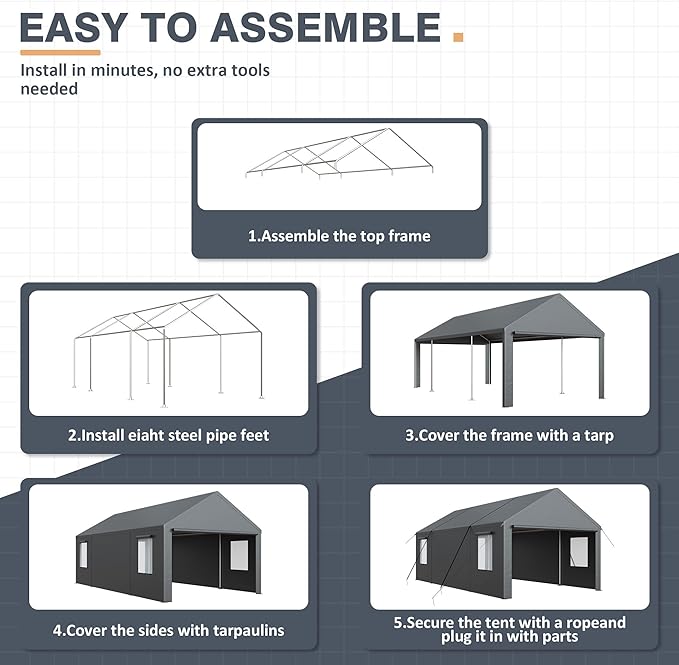 EASY TO ASSEMBLE .

Install in minutes, no extra tools needed

1.Assemble the top frame

2.Install eiaht steel pipe feet

3.Cover the frame with a tarp

4.Cover the sides with tarpaulins

5.Secure the tent with a ropeand plug it in with parts