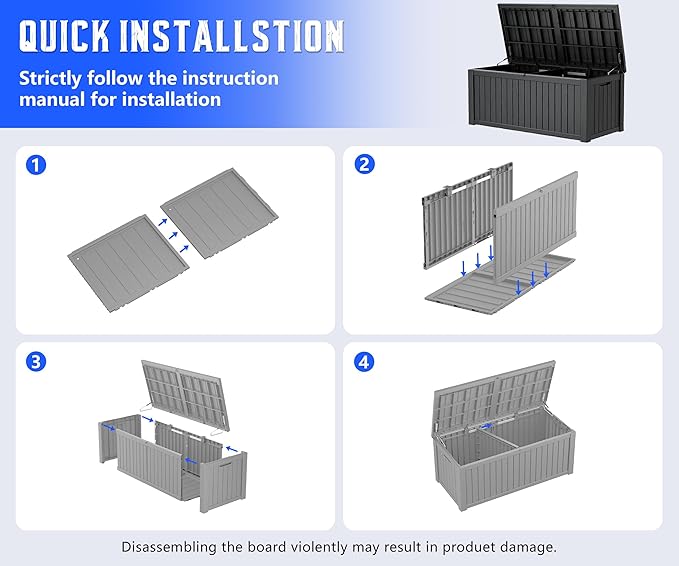 QUICK INSTALLSTION

Strictly follow the instruction manual for installation

1

2

3

4

Disassembling the board violently may result in produet damage.