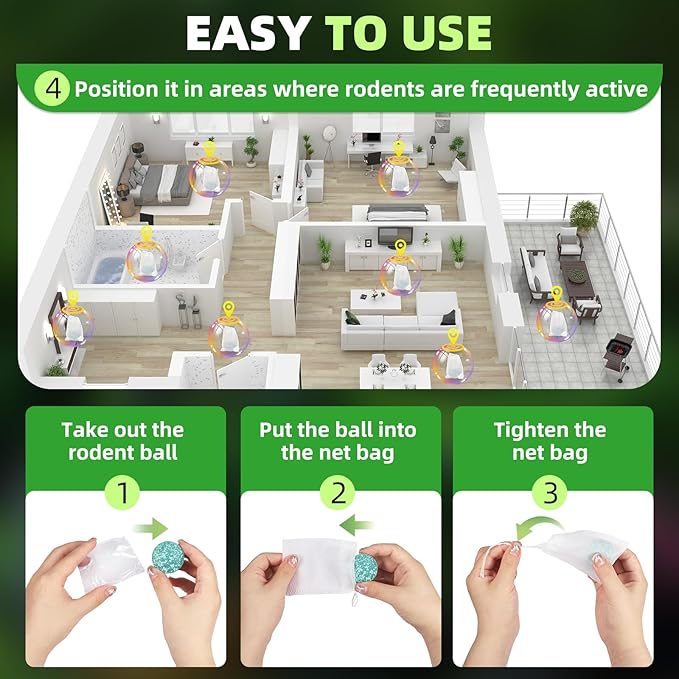 EASY TO USE

4 Position it in areas where rodents are frequently active

Take out the rodent ball

1

Put the ball into the net bag

2

Tighten the net bag

3