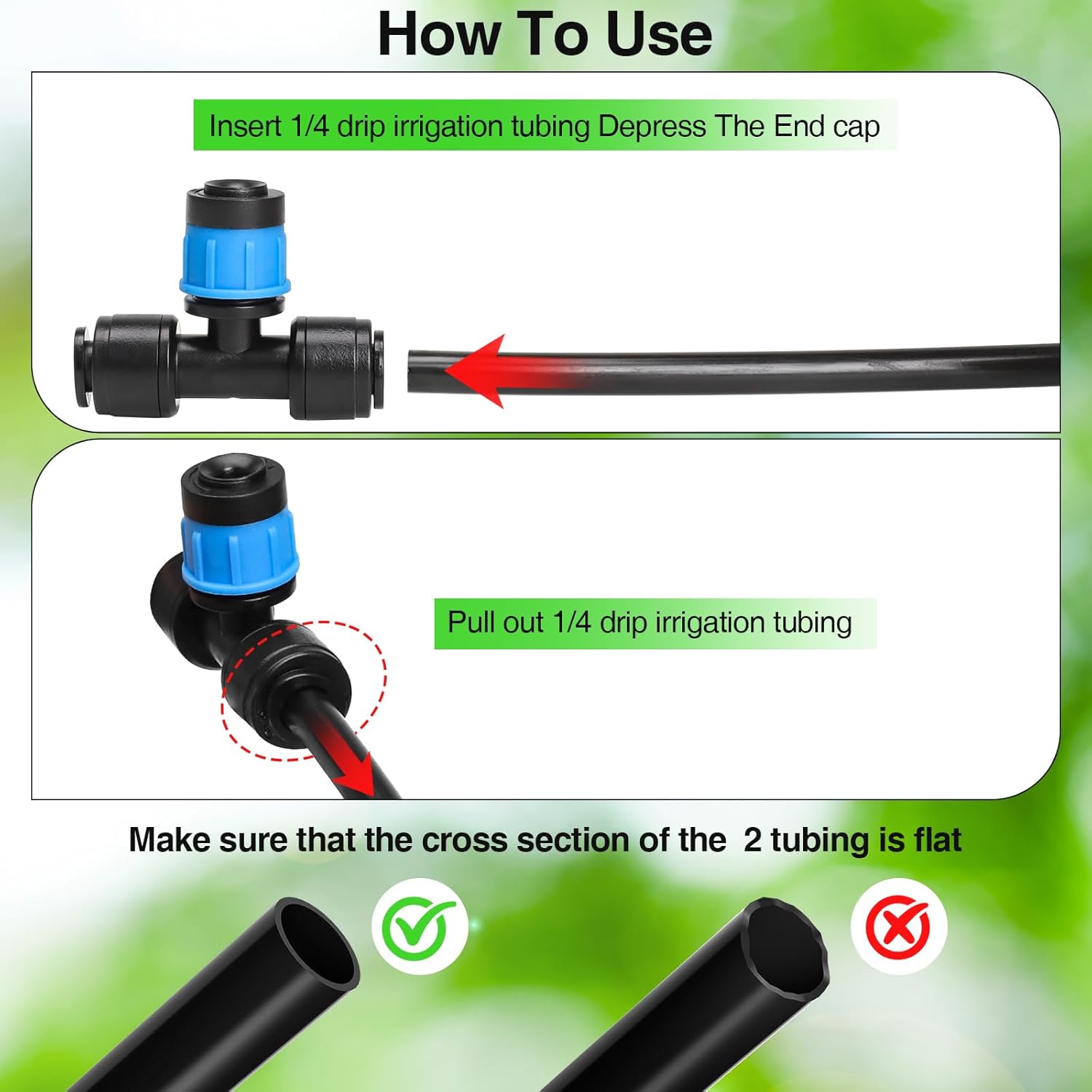 How To Use

Insert 1/4 drip irrigation tubing Depress The End cap

Pull out 1/4 drip irrigation tubing

Make sure that the cross section of the 2 tubing is flat